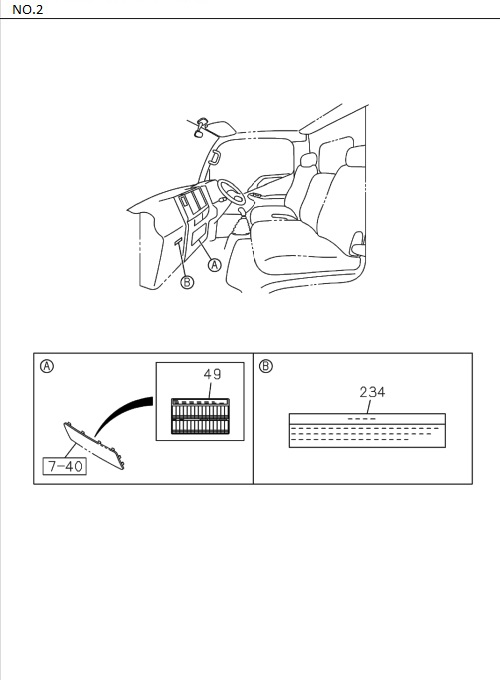 NO.2

A
B

A
49
7-40

B
234